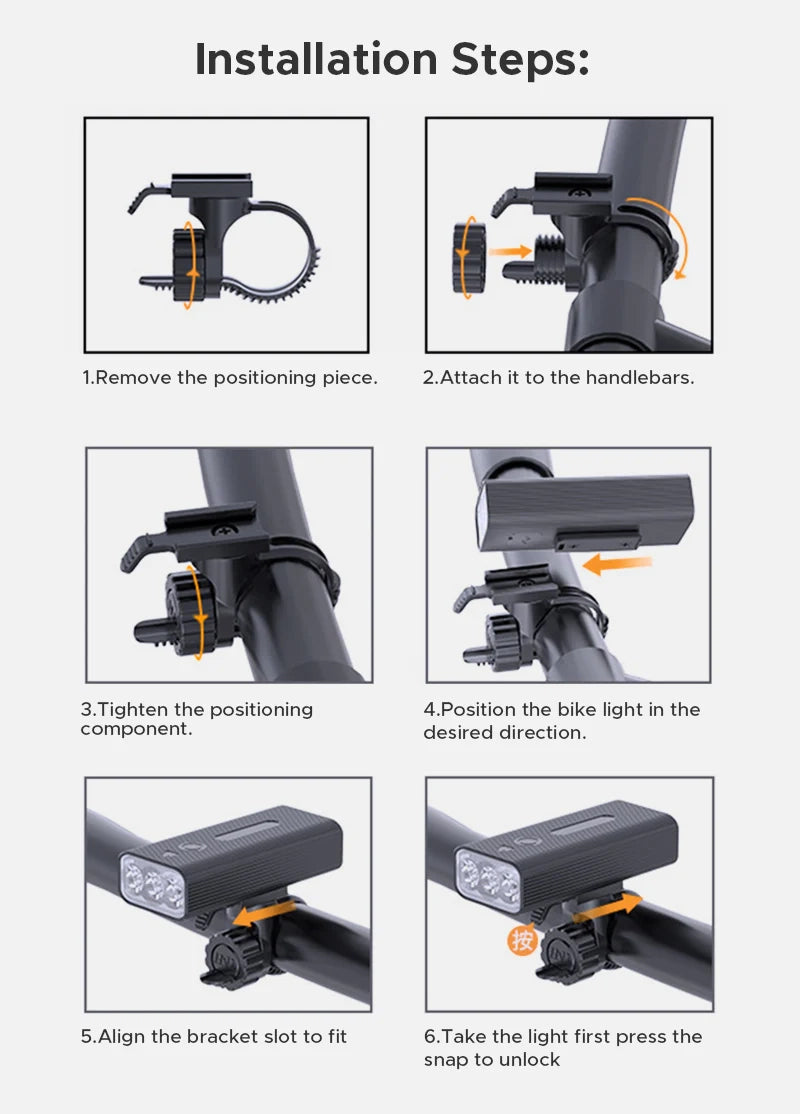 Installation Steps:

1.Remove the positioning piece.

2.Attach it to the handlebars.

3.Tighten the positioning component.

4.Position the bike light in the desired direction.

5.Align the bracket slot to fit

按

6.Take the light first press the snap to unlock