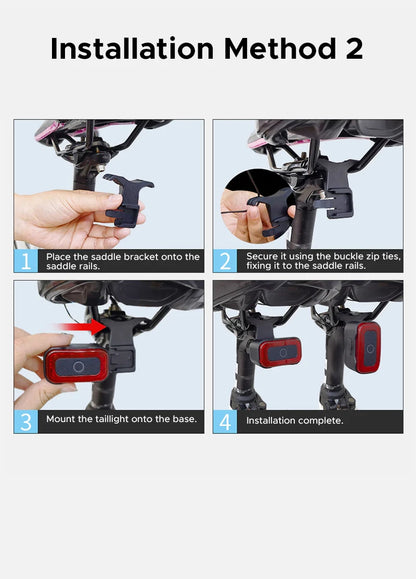 Installation Method 2

1 Place the saddle bracket onto the saddle rails.

2 Secure it using the buckle zip ties, fixing it to the saddle rails.

3 Mount the taillight onto the base.

4 Installation complete.