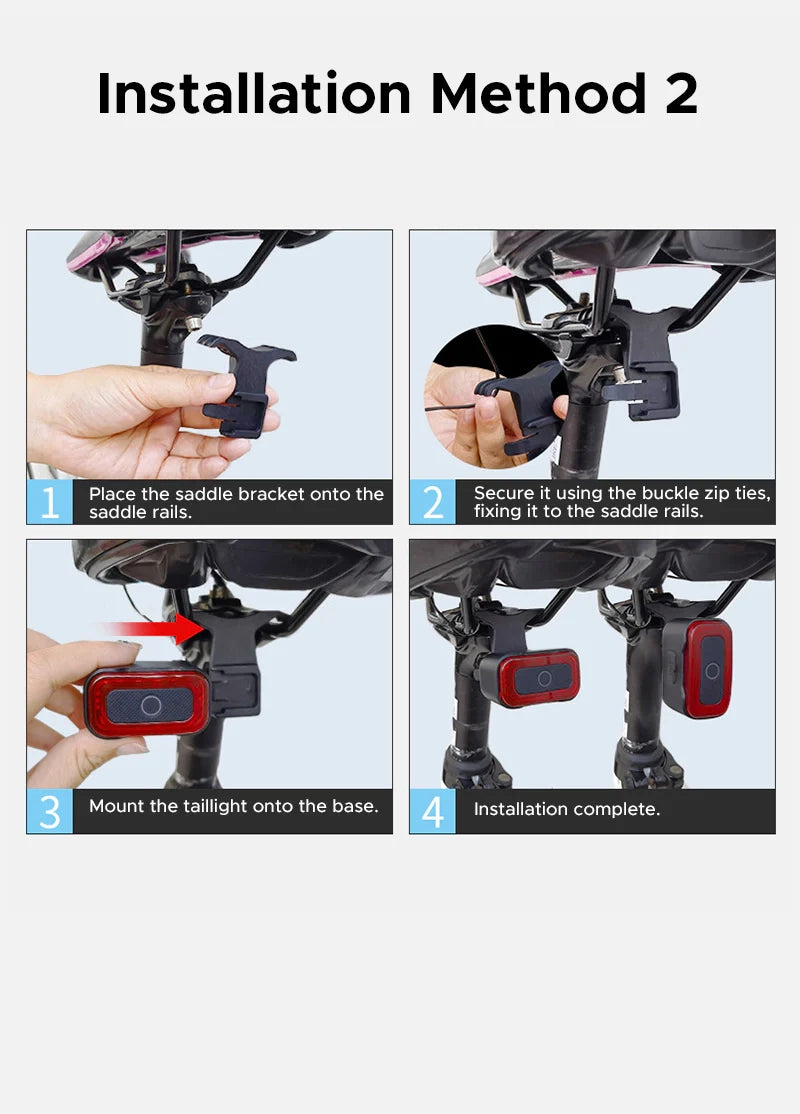 Installation Method 2

1 Place the saddle bracket onto the saddle rails.

2 Secure it using the buckle zip ties, fixing it to the saddle rails.

3 Mount the taillight onto the base.

4 Installation complete.