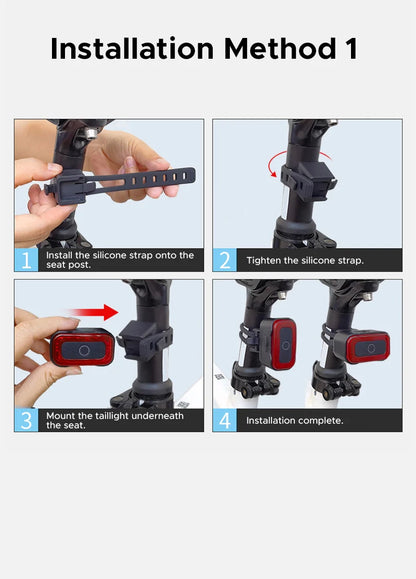 Installation Method 1

1 Install the silicone strap onto the seat post.

2 Tighten the silicone strap.

3 Mount the taillight underneath the seat.

4 Installation complete.