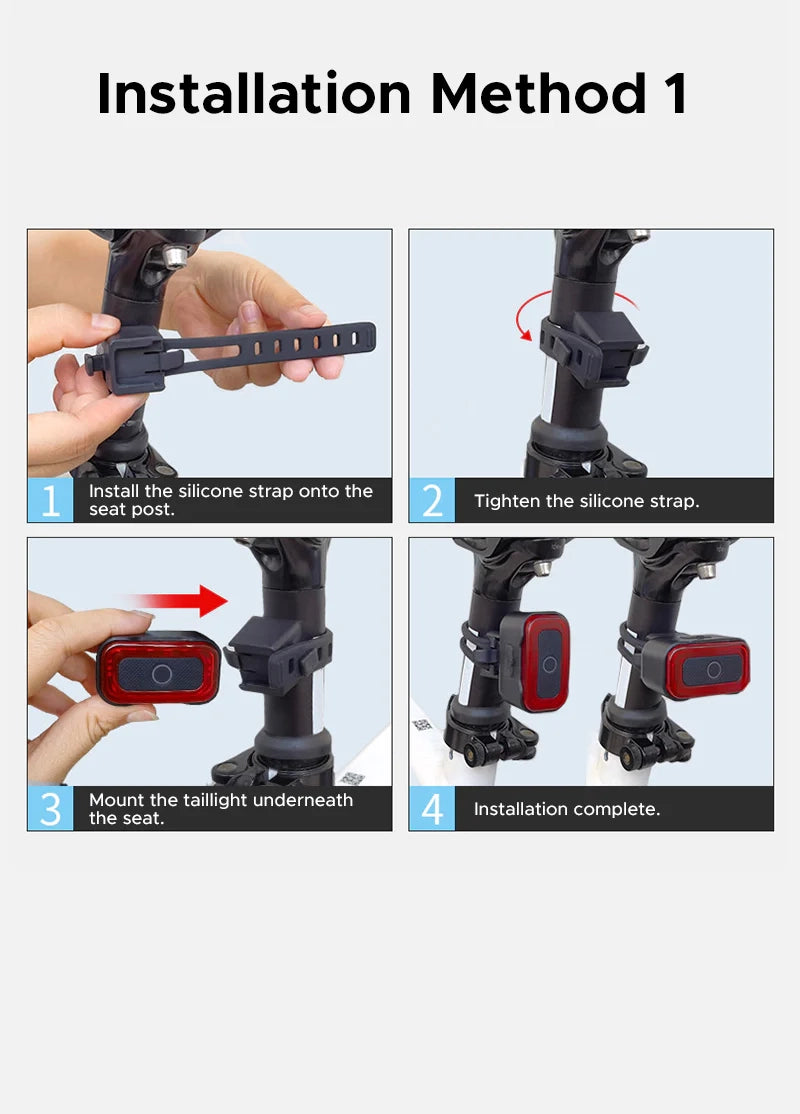 Installation Method 1

1 Install the silicone strap onto the seat post.

2 Tighten the silicone strap.

3 Mount the taillight underneath the seat.

4 Installation complete.