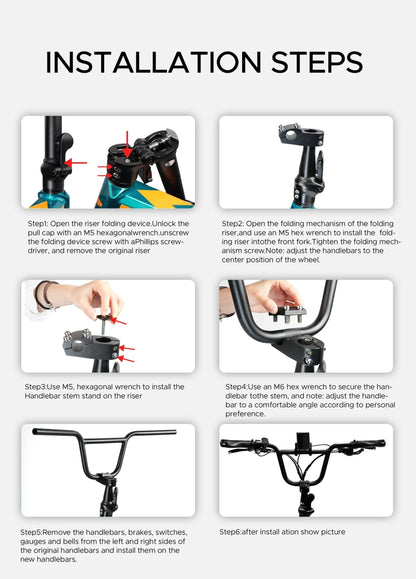 INSTALLATION STEPS

Step1: Open the riser folding device.Unlock the pull cap with an M5 hexagonalwrench.unscrew the folding device screw with aPhillips screwdriver, and remove the original riser

Step2: Open the folding mechanism of the folding riser,and use an M5 hex wrench to install the folding riser intothe front fork.Tighten the folding mechanism screw.Note: adjust the handlebars to the center position of the wheel.

Step3:Use M5, hexagonal wrench to install the Handlebar stem stand on the riser

Step4:Use an M6 hex wrench to secure the handlebar tothe stem, and note: adjust the handlebar to a comfortable angle according to personal preference.

Step5:Remove the handlebars, brakes, switches, gauges and bells from the left and right sides of the original handlebars and install them on the new handlebars.

Step6:after install ation show picture