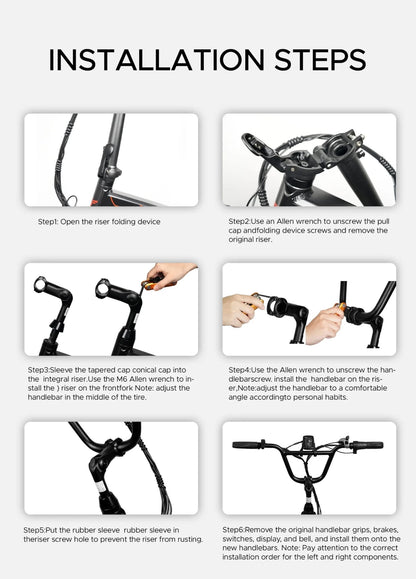 INSTALLATION STEPS

Step1: Open the riser folding device

Step2:Use an Allen wrench to unscrew the pull cap andfolding device screws and remove the original riser.

Step3:Sleeve the tapered cap conical cap into the integral riser.Use the M6 Allen wrench to install the ) riser on the frontfork Note: adjust the handlebar in the middle of the tire.

Step4:Use the Allen wrench to unscrew the handlebarscrew. install the handlebar on the riser,Note:adjust the handlebar to a comfortable angle accordingto personal habits.

Step5:Put the rubber sleeve rubber sleeve in theriser screw hole to prevent the riser from rusting.

Step6:Remove the original handlebar grips, brakes, switches, display, and bell, and install them onto the new handlebars. Note: Pay attention to the correct installation order for the left and right components.