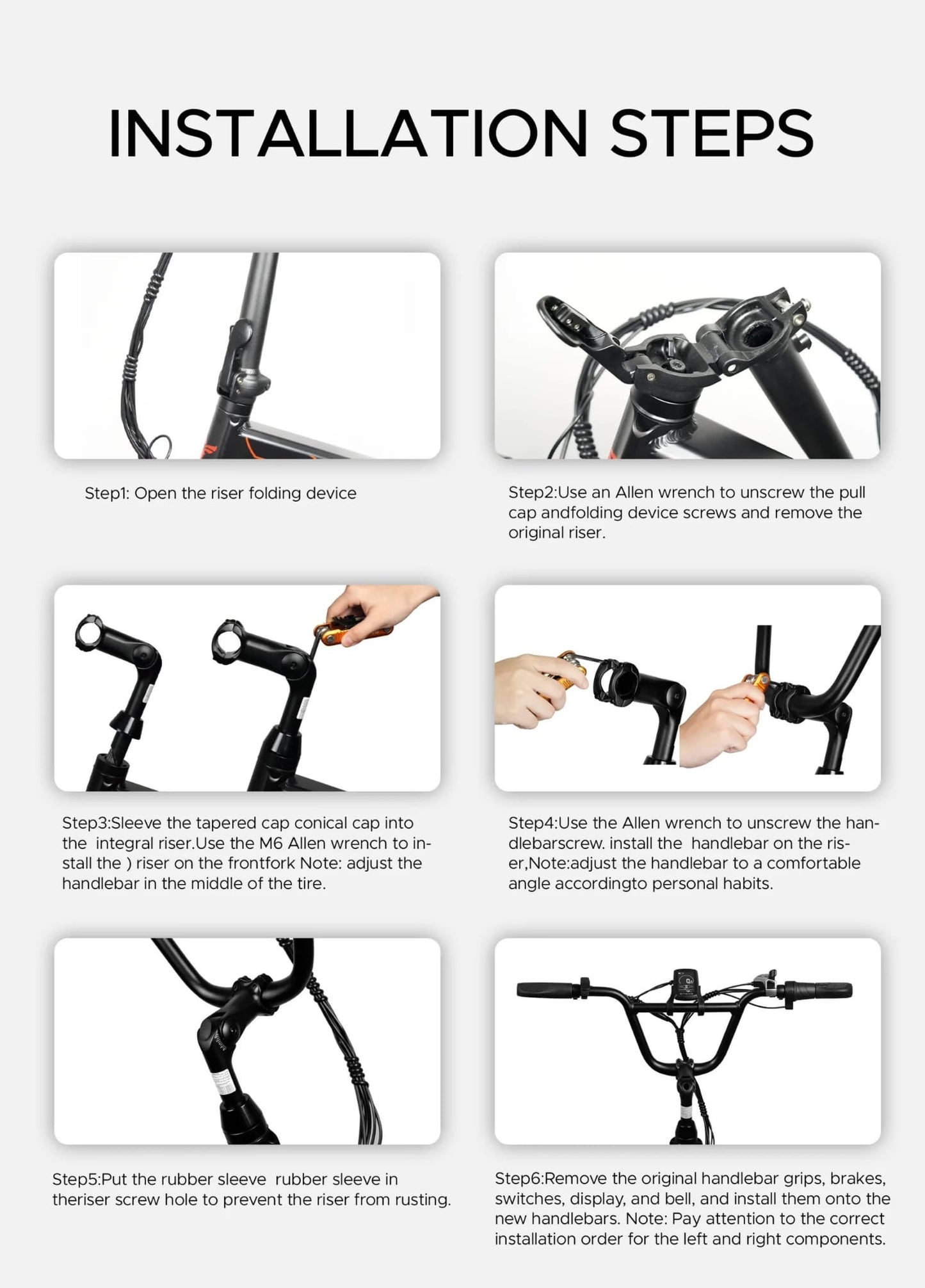 INSTALLATION STEPS

Step1: Open the riser folding device

Step2:Use an Allen wrench to unscrew the pull cap andfolding device screws and remove the original riser.

Step3:Sleeve the tapered cap conical cap into the integral riser.Use the M6 Allen wrench to install the ) riser on the frontfork Note: adjust the handlebar in the middle of the tire.

Step4:Use the Allen wrench to unscrew the handlebarscrew. install the handlebar on the riser,Note:adjust the handlebar to a comfortable angle accordingto personal habits.

Step5:Put the rubber sleeve rubber sleeve in theriser screw hole to prevent the riser from rusting.

Step6:Remove the original handlebar grips, brakes, switches, display, and bell, and install them onto the new handlebars. Note: Pay attention to the correct installation order for the left and right components.